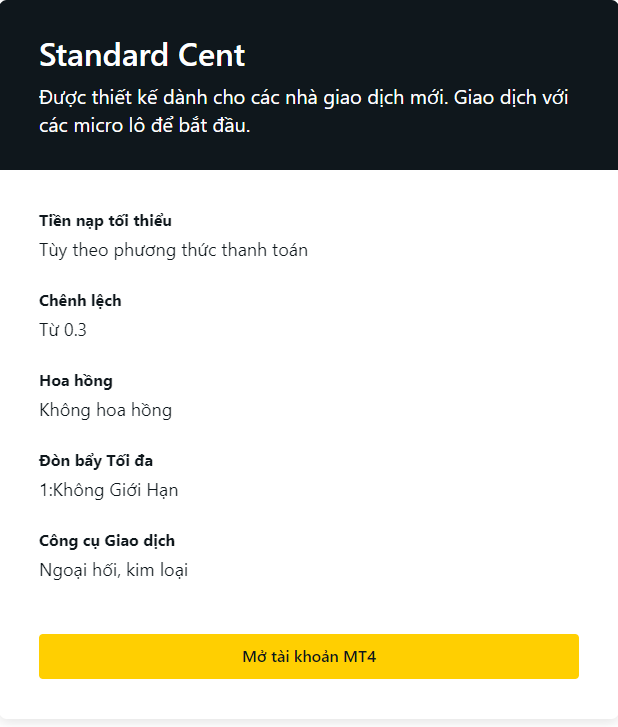 Standard Cent

Được thiết kế dành cho các nhà giao dịch mới. Giao dịch với các micro lô để bắt đầu.

Tiền nạp tối thiểu
Tùy theo phương thức thanh toán

Chênh lệch
Từ 0.3

Hoa hồng
Không hoa hồng

Đòn bẩy Tối đa
1:Không Giới Hạn

Công cụ Giao dịch
Ngoại hối, kim loại

Mở tài khoản MT4